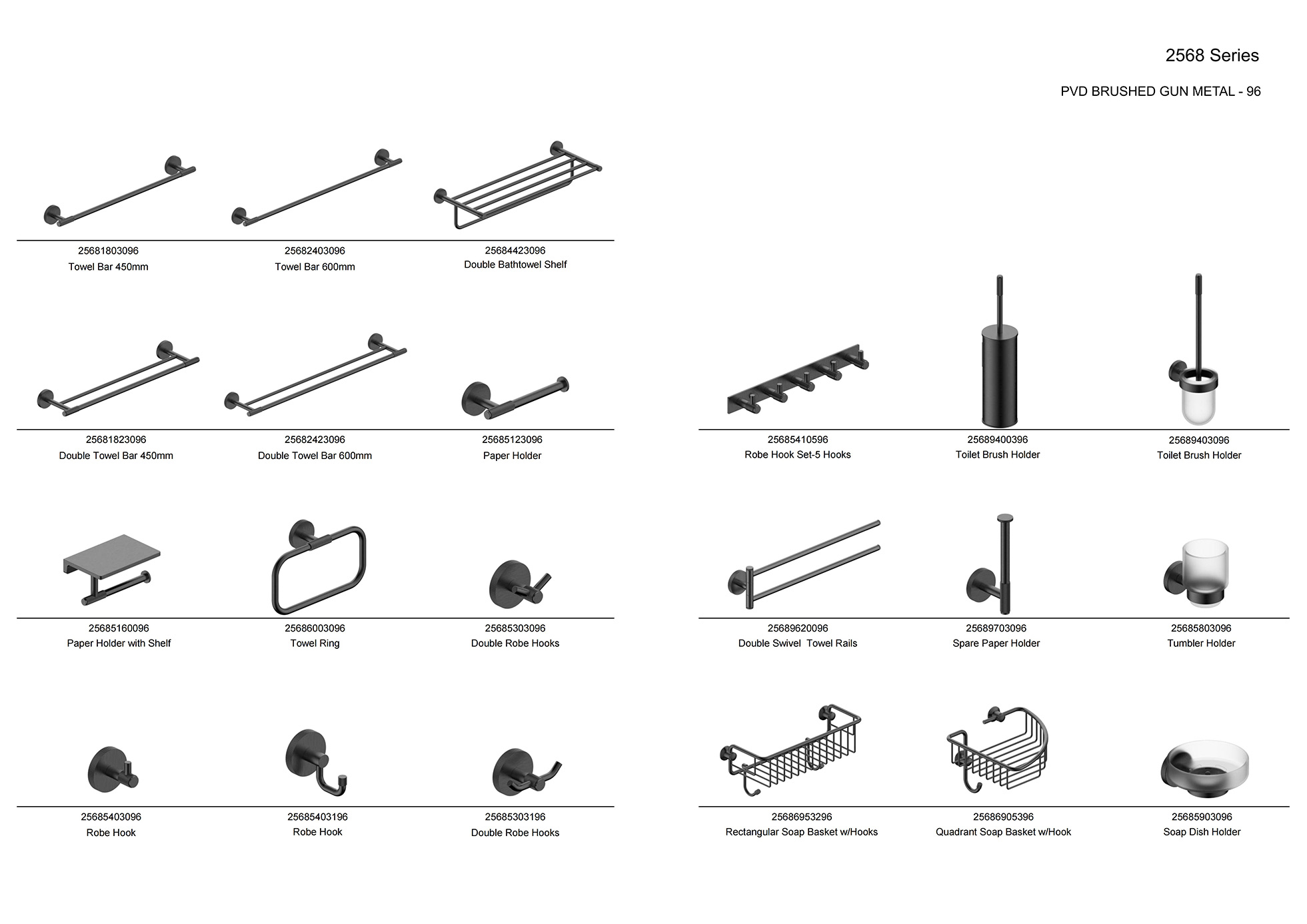 2568 Series

PVD BRUSHED GUN METAL - 96

25681803096
Towel Bar 450mm

25682403096
Towel Bar 600mm

25684423096
Double Bathtowel Shelf

25681823096
Double Towel Bar 450mm

25682423096
Double Towel Bar 600mm

25685123096
Paper Holder

25685160096
Paper Holder with Shelf

25686003096
Towel Ring

25685303096
Double Robe Hooks

25685403096
Robe Hook

25685403196
Robe Hook

25685303196
Double Robe Hooks

25685410596
Robe Hook Set-5 Hooks

25689400396
Toilet Brush Holder

25689403096
Toilet Brush Holder

25689620096
Double Swivel Towel Rails

25689703096
Spare Paper Holder

25685803096
Tumbler Holder

25686953296
Rectangular Soap Basket w/Hooks

25686905396
Quadrant Soap Basket w/Hook

25685903096
Soap Dish Holder